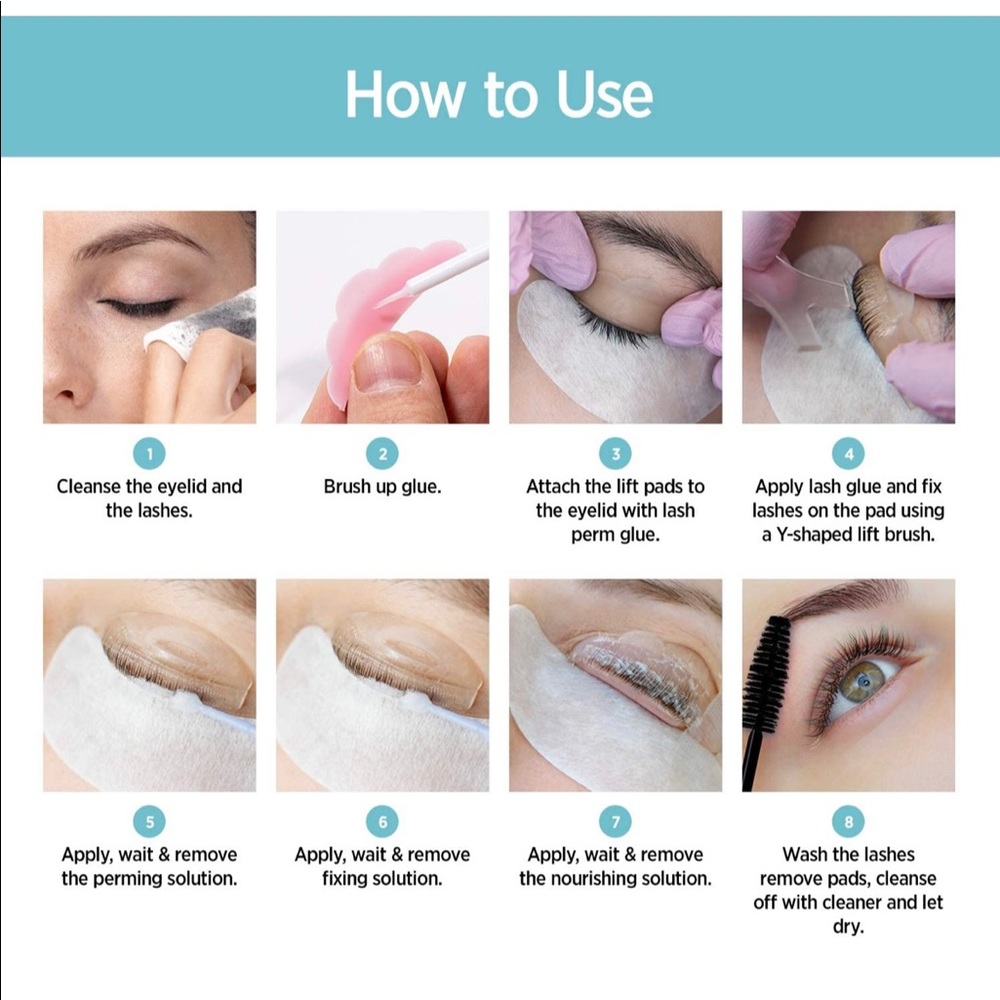 How to Use

1
Cleanse the eyelid and the lashes.

2
Brush up glue.

3
Attach the lift pads to the eyelid with lash perm glue.

4
Apply lash glue and fix lashes on the pad using a Y-shaped lift brush.

5
Apply, wait & remove the perming solution.

6
Apply, wait & remove fixing solution.

7
Apply, wait & remove the nourishing solution.

8
Wash the lashes remove pads, cleanse off with cleaner and let dry.